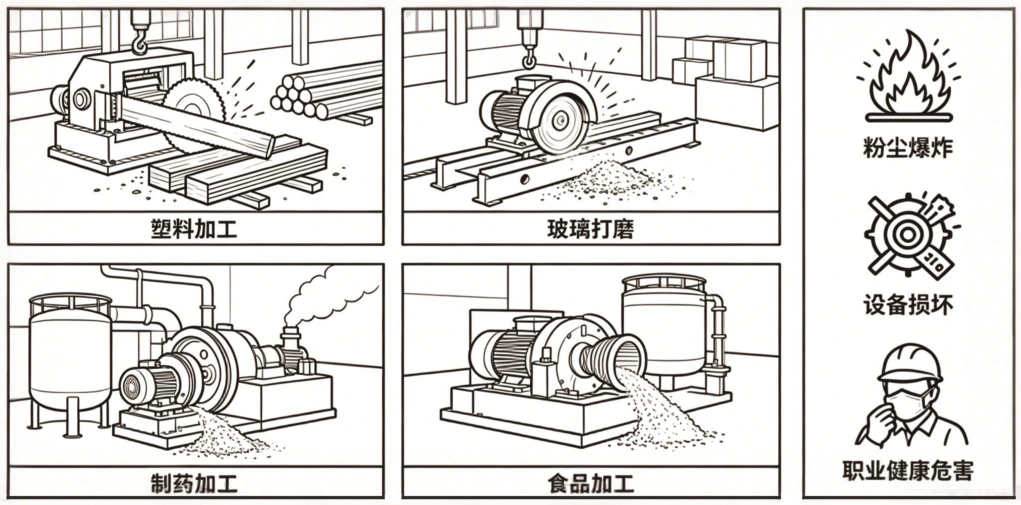 塑料加工

玻璃打磨

制药加工

食品加工

粉尘爆炸

设备损坏

职业健康危害